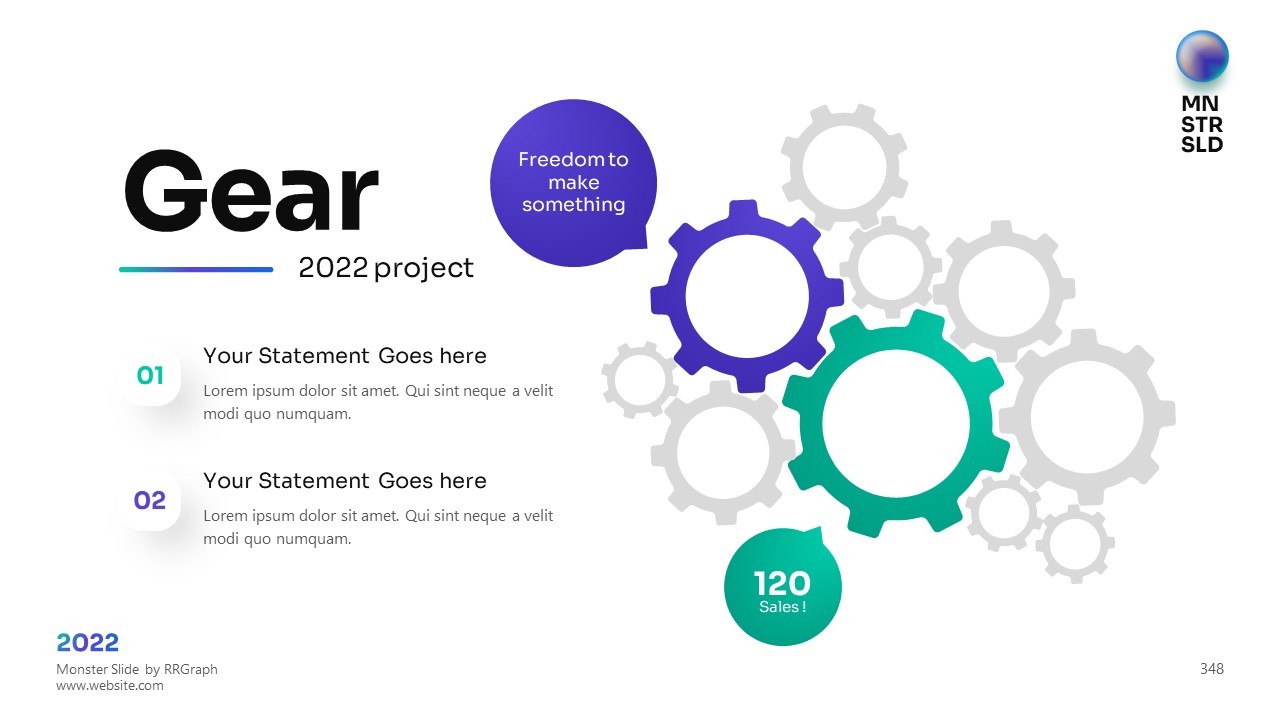 MN
STR
SLD

Gear

2022 project

Freedom to make something

01

Your Statement Goes here

Lorem ipsum dolor sit amet. Qui sint neque a velit modi quo numquam.

02

Your Statement Goes here

Lorem ipsum dolor sit amet. Qui sint neque a velit modi quo numquam.

120
Sales !

2022
Monster Slide by RRGraph
www.website.com

348